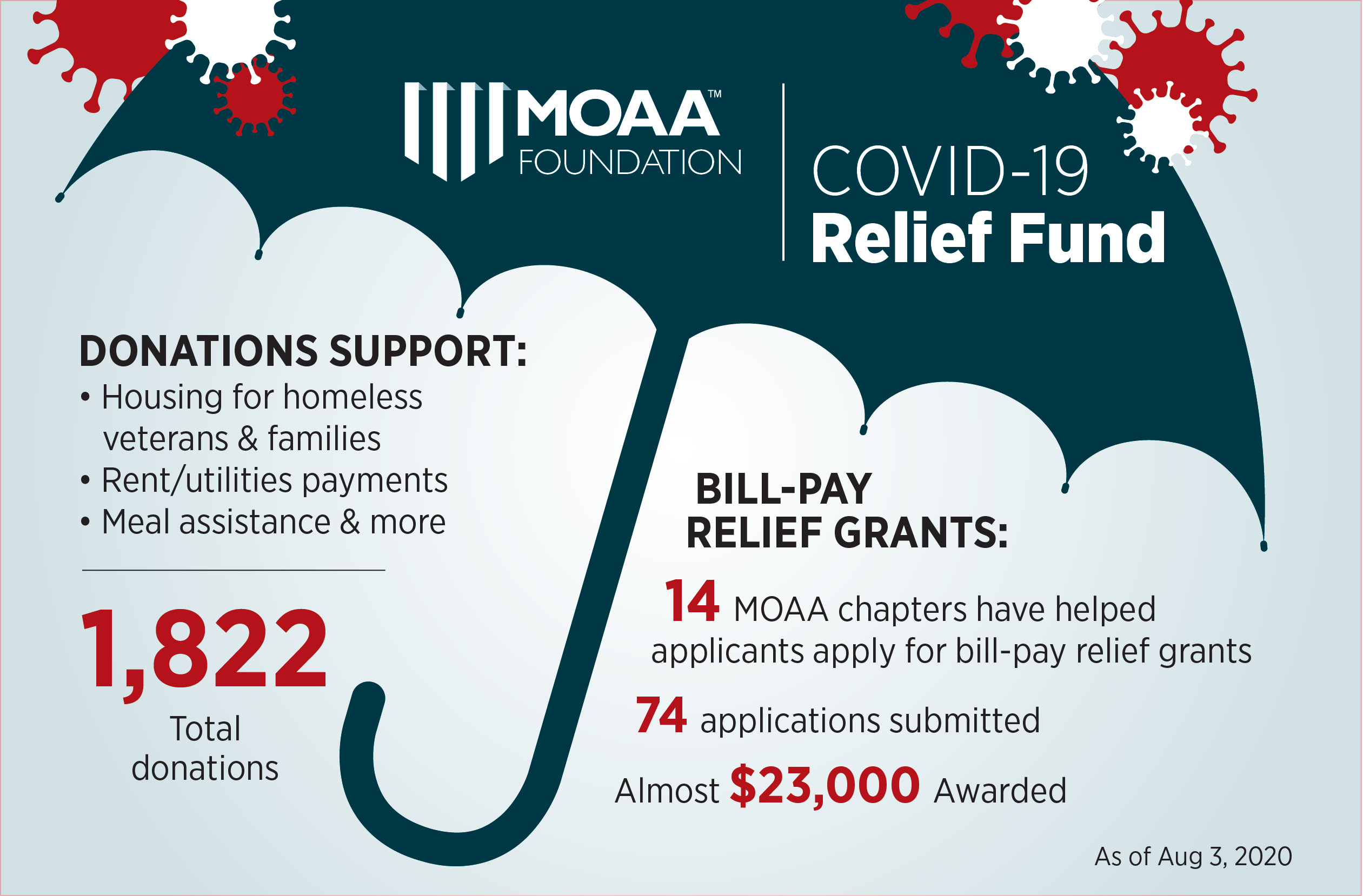 MOAA™ FOUNDATION

COVID-19
Relief Fund

DONATIONS SUPPORT:
• Housing for homeless veterans & families
• Rent/utilities payments
• Meal assistance & more

1,822
Total donations

BILL-PAY RELIEF GRANTS:

14 MOAA chapters have helped applicants apply for bill-pay relief grants

74 applications submitted

Almost $23,000 Awarded

As of Aug 3, 2020