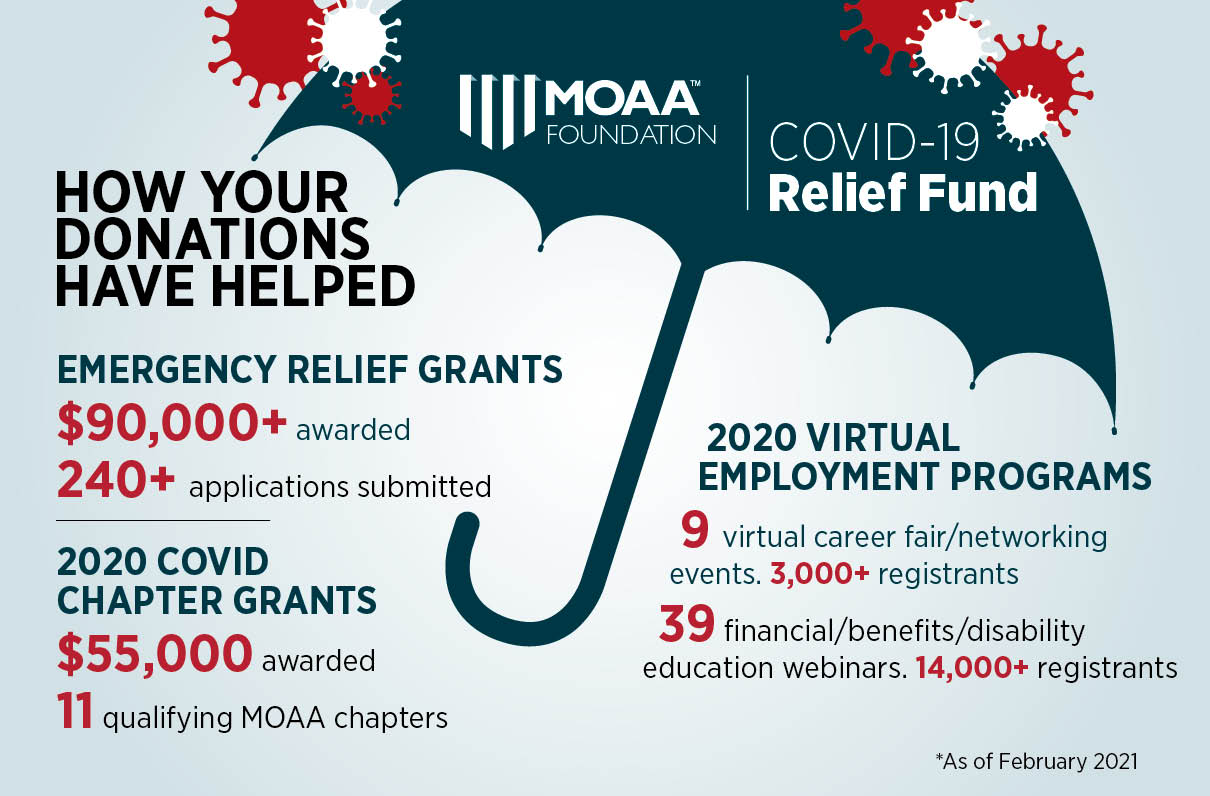 MOAA™ FOUNDATION

COVID-19 Relief Fund

HOW YOUR DONATIONS HAVE HELPED

EMERGENCY RELIEF GRANTS

$90,000+ awarded

240+ applications submitted

2020 COVID CHAPTER GRANTS

$55,000 awarded

11 qualifying MOAA chapters

2020 VIRTUAL EMPLOYMENT PROGRAMS

9 virtual career fair/networking events. 3,000+ registrants

39 financial/benefits/disability education webinars. 14,000+ registrants

*As of February 2021