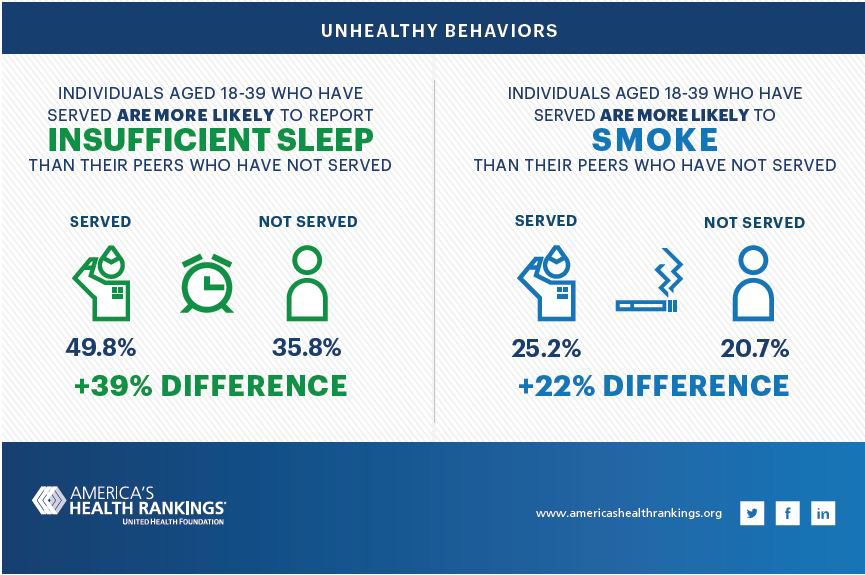 UNHEALTHY BEHAVIORS

INDIVIDUALS AGED 18-39 WHO HAVE SERVED ARE MORE LIKELY TO REPORT INSUFFICIENT SLEEP THAN THEIR PEERS WHO HAVE NOT SERVED

SERVED

NOT SERVED

49.8%

35.8%

+39% DIFFERENCE

INDIVIDUALS AGED 18-39 WHO HAVE SERVED ARE MORE LIKELY TO SMOKE THAN THEIR PEERS WHO HAVE NOT SERVED

SERVED

NOT SERVED

25.2%

20.7%

+22% DIFFERENCE

AMERICA'S HEALTH RANKINGS
UNITED HEALTH FOUNDATION

www.americashealthrankings.org

f

in